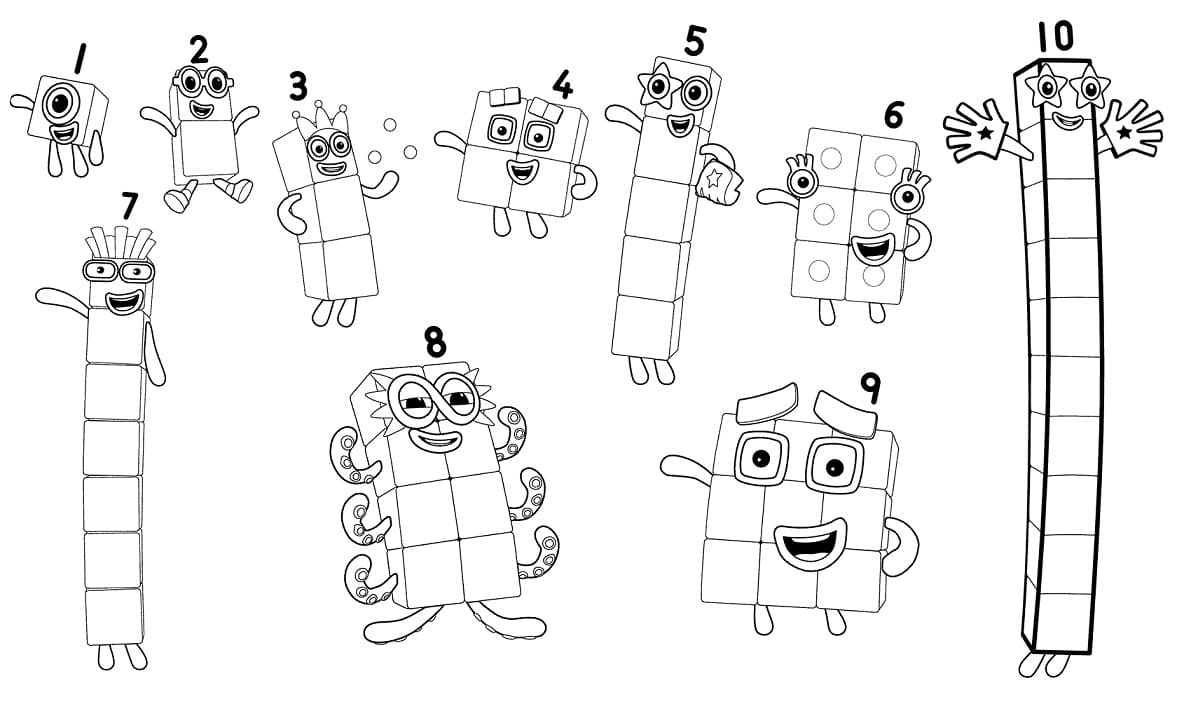 1 2 3 4 5 6 10

7

8

9