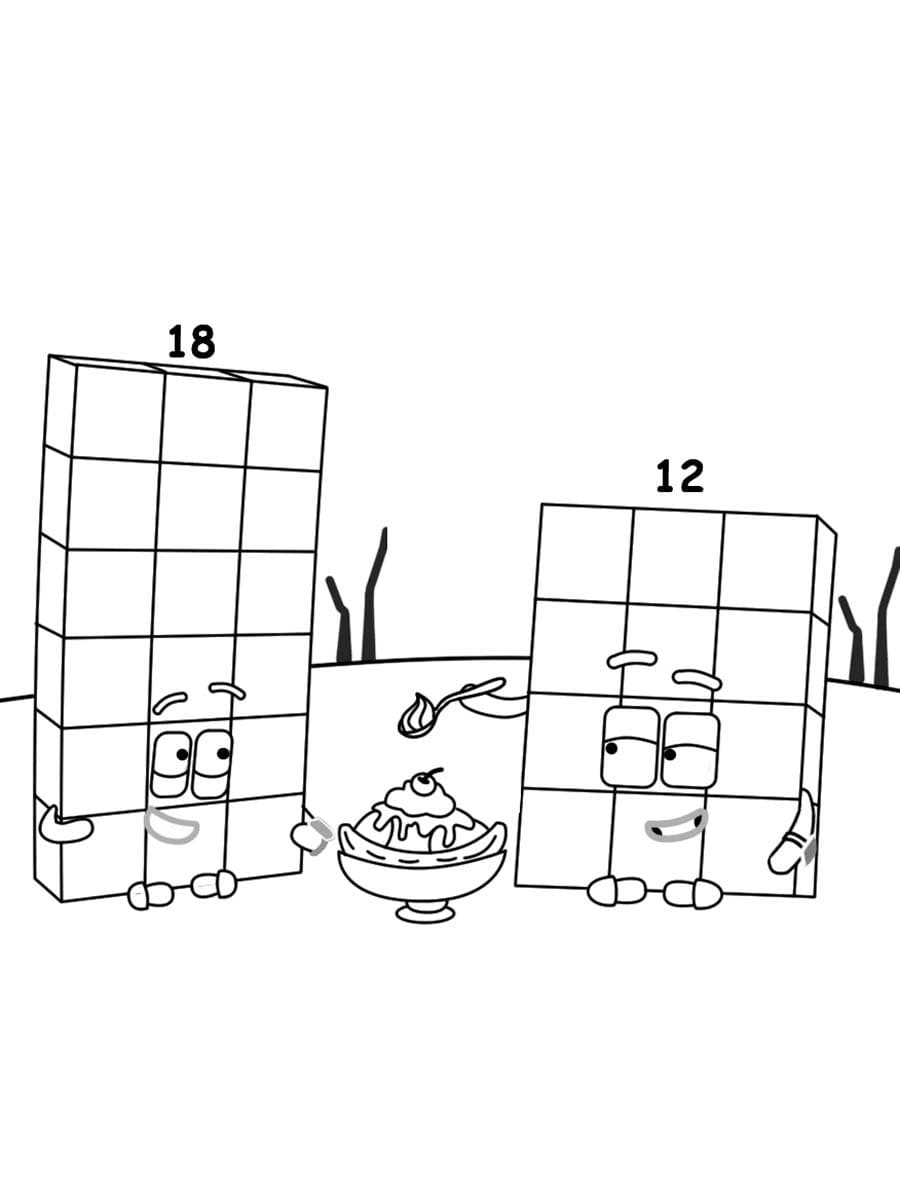 18

12