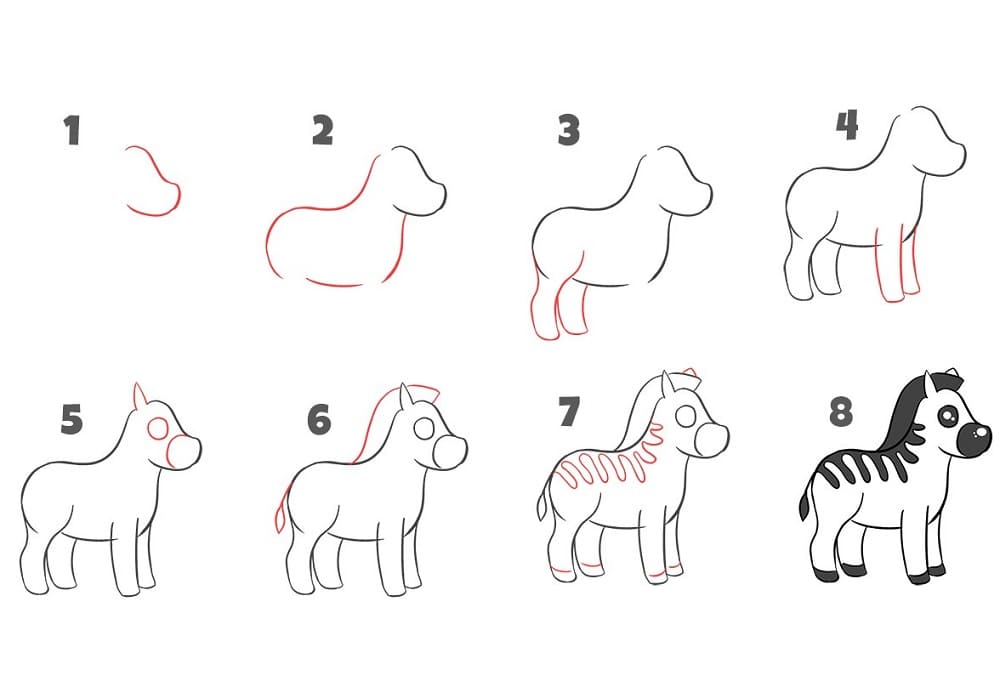 1

2

3

4

5

6

7

8