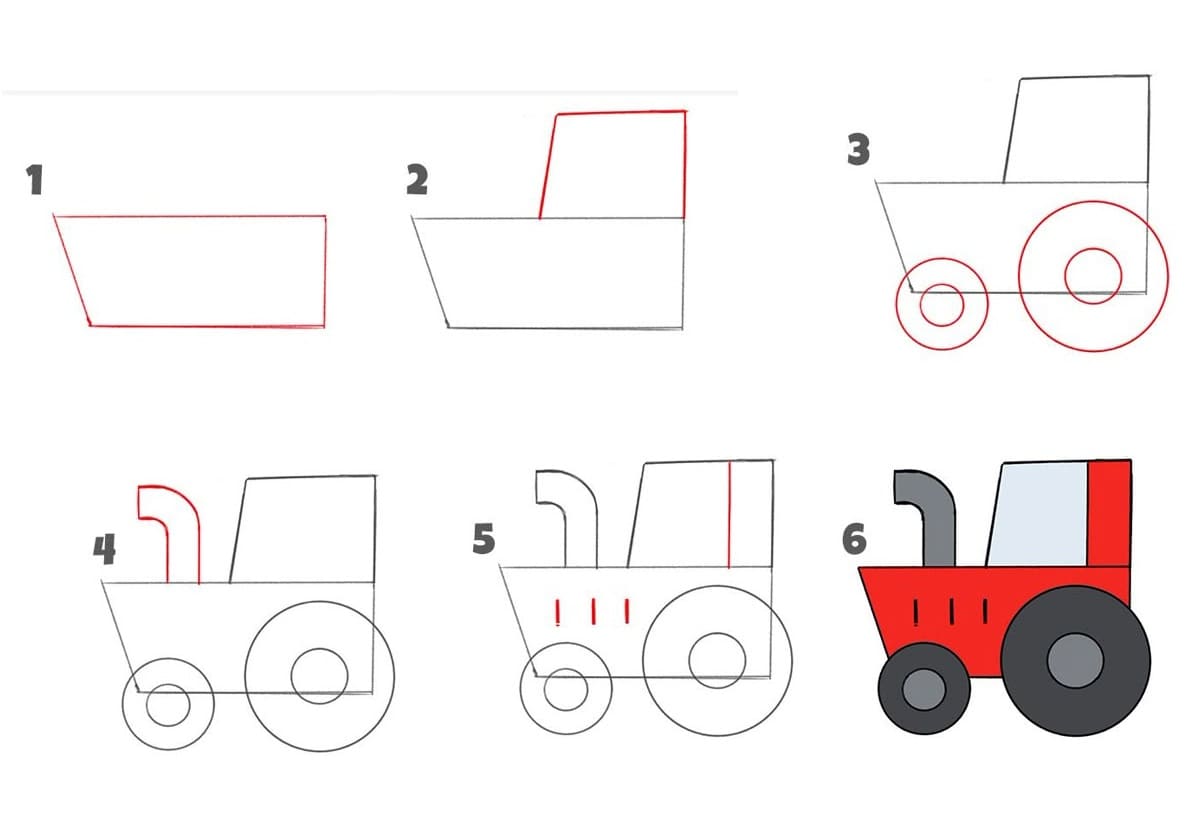 1
2
3
4
5
6